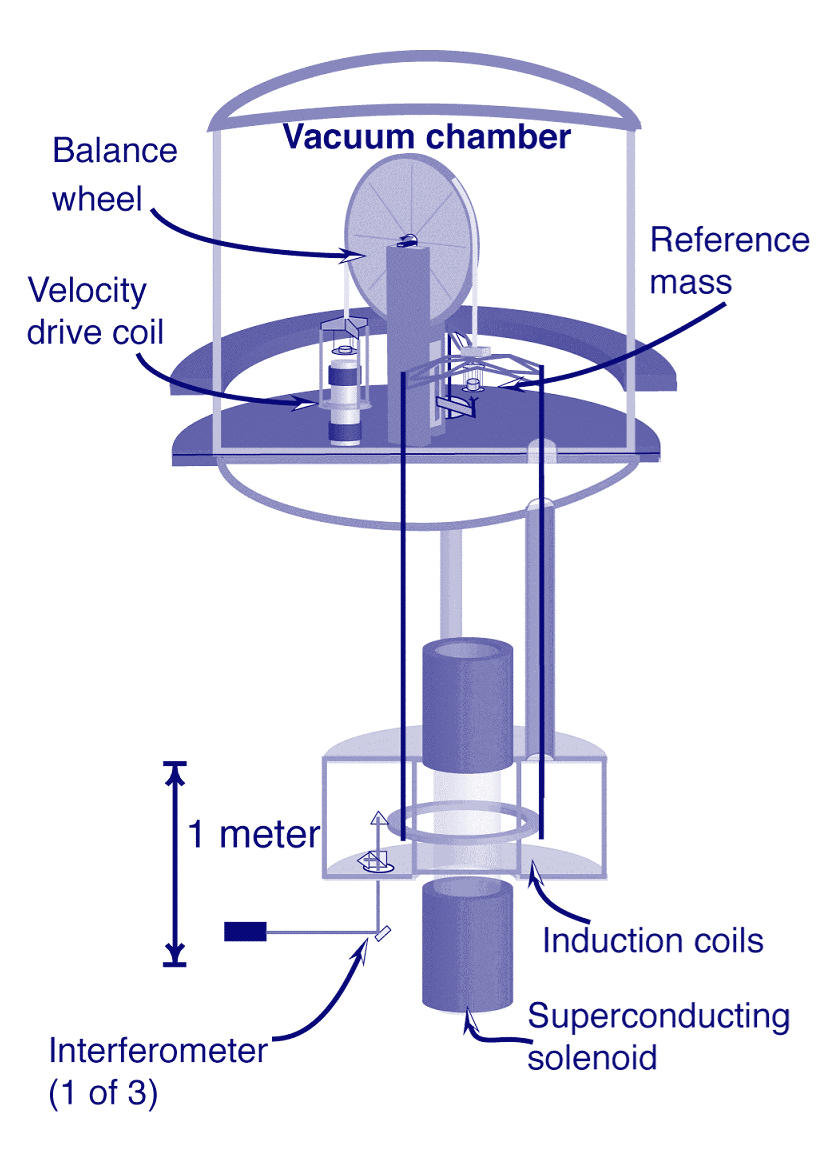 Vacuum chamber

Balance wheel

Reference mass

Velocity drive coil

1 meter

Induction coils

Superconducting solenoid

Interferometer (1 of 3)