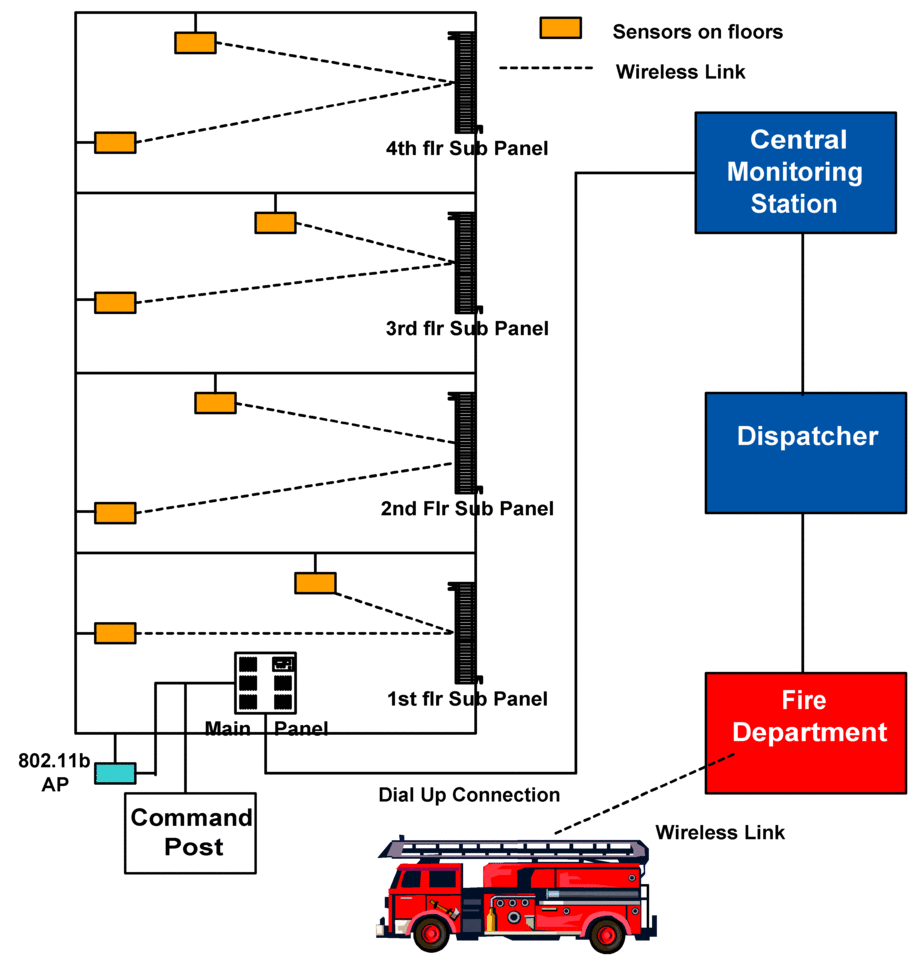 Sensors on floors

Wireless Link

4th flr Sub Panel

3rd flr Sub Panel

2nd Flr Sub Panel

1st flr Sub Panel

Main Panel

802.11b AP

Command Post

Dial Up Connection

Central Monitoring Station

Dispatcher

Fire Department

Wireless Link