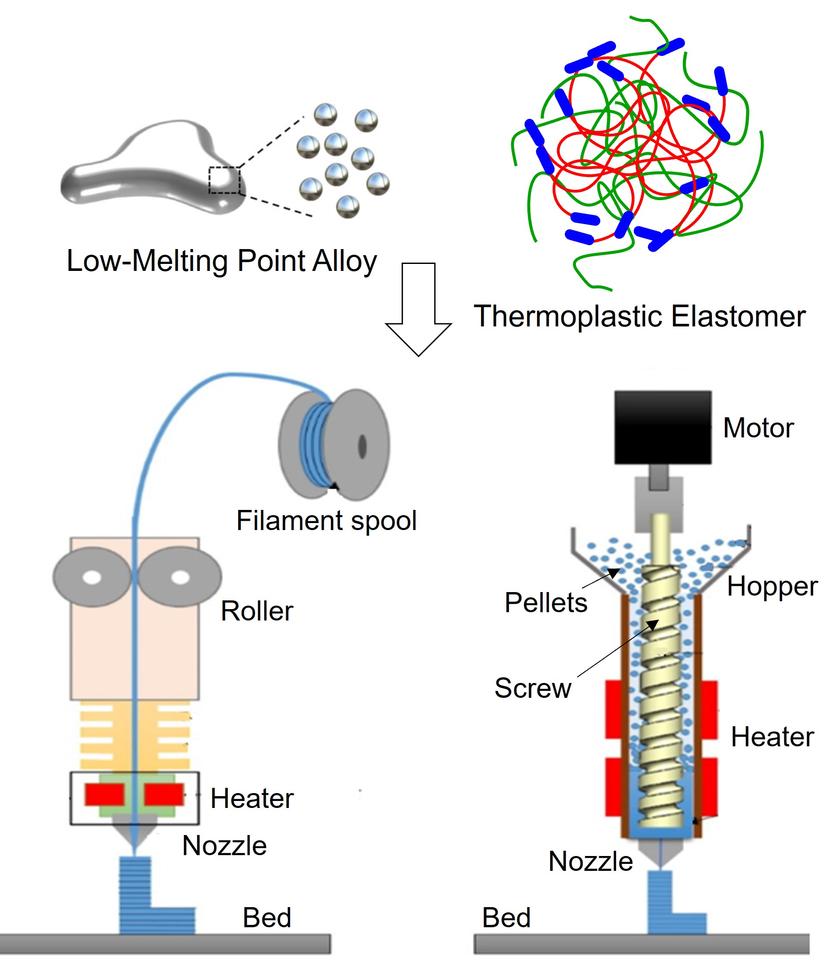 Low-Melting Point Alloy

Thermoplastic Elastomer

Filament spool

Roller

Heater

Nozzle

Bed

Motor

Pellets

Hopper

Screw

Heater

Nozzle

Bed