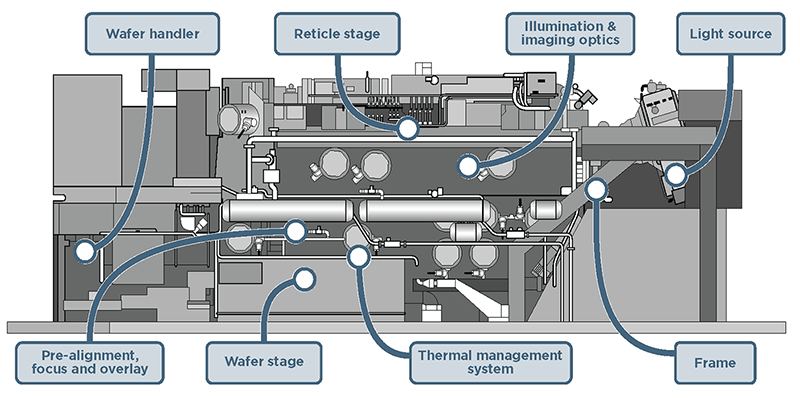 Wafer handler

Reticle stage

Illumination & imaging optics

Light source

Pre-alignment, focus and overlay

Wafer stage

Thermal management system

Frame