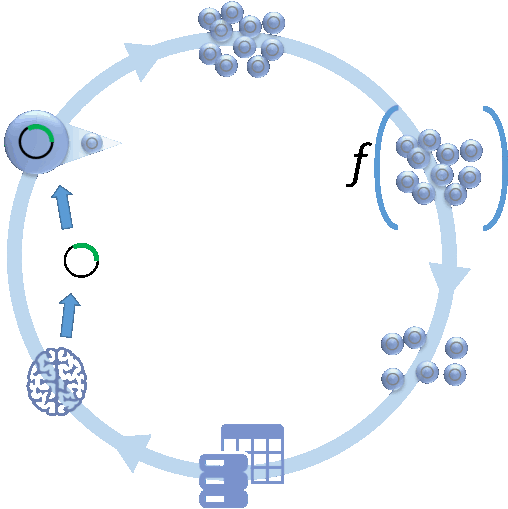 $f$