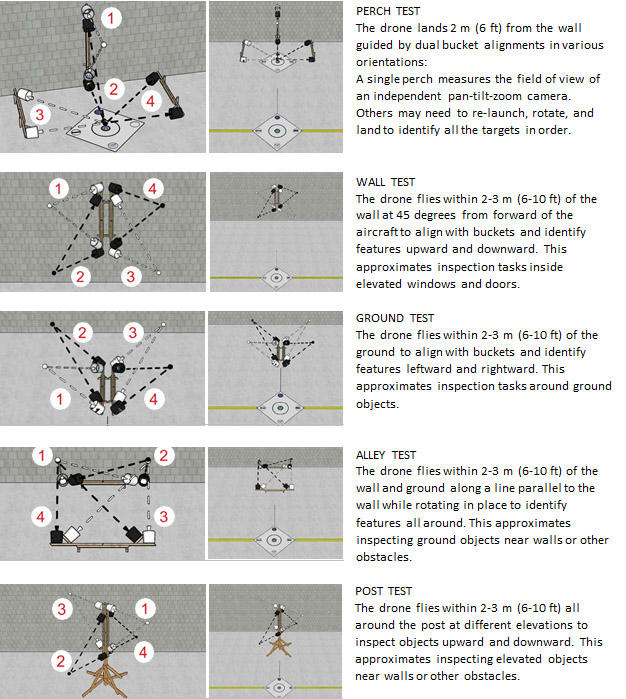 1
2
3
4

PERCH TEST
The drone lands 2 m (6 ft) from the wall guided by dual bucket alignments in various orientations:
A single perch measures the field of view of an independent pan-tilt-zoom camera. Others may need to re-launch, rotate, and land to identify all the targets in order.

1
4
2
3

WALL TEST
The drone flies within 2-3 m (6-10 ft) of the wall at 45 degrees from forward of the aircraft to align with buckets and identify features upward and downward. This approximates inspection tasks inside elevated windows and doors.

2
3
1
4

GROUND TEST
The drone flies within 2-3 m (6-10 ft) of the ground to align with buckets and identify features leftward and rightward. This approximates inspection tasks around ground objects.

1
2
4
3

ALLEY TEST
The drone flies within 2-3 m (6-10 ft) of the wall and ground along a line parallel to the wall while rotating in place to identify features all around. This approximates inspecting ground objects near walls or other obstacles.

3
1
2
4

POST TEST
The drone flies within 2-3 m (6-10 ft) all around the post at different elevations to inspect objects upward and downward. This approximates inspecting elevated objects near walls or other obstacles.