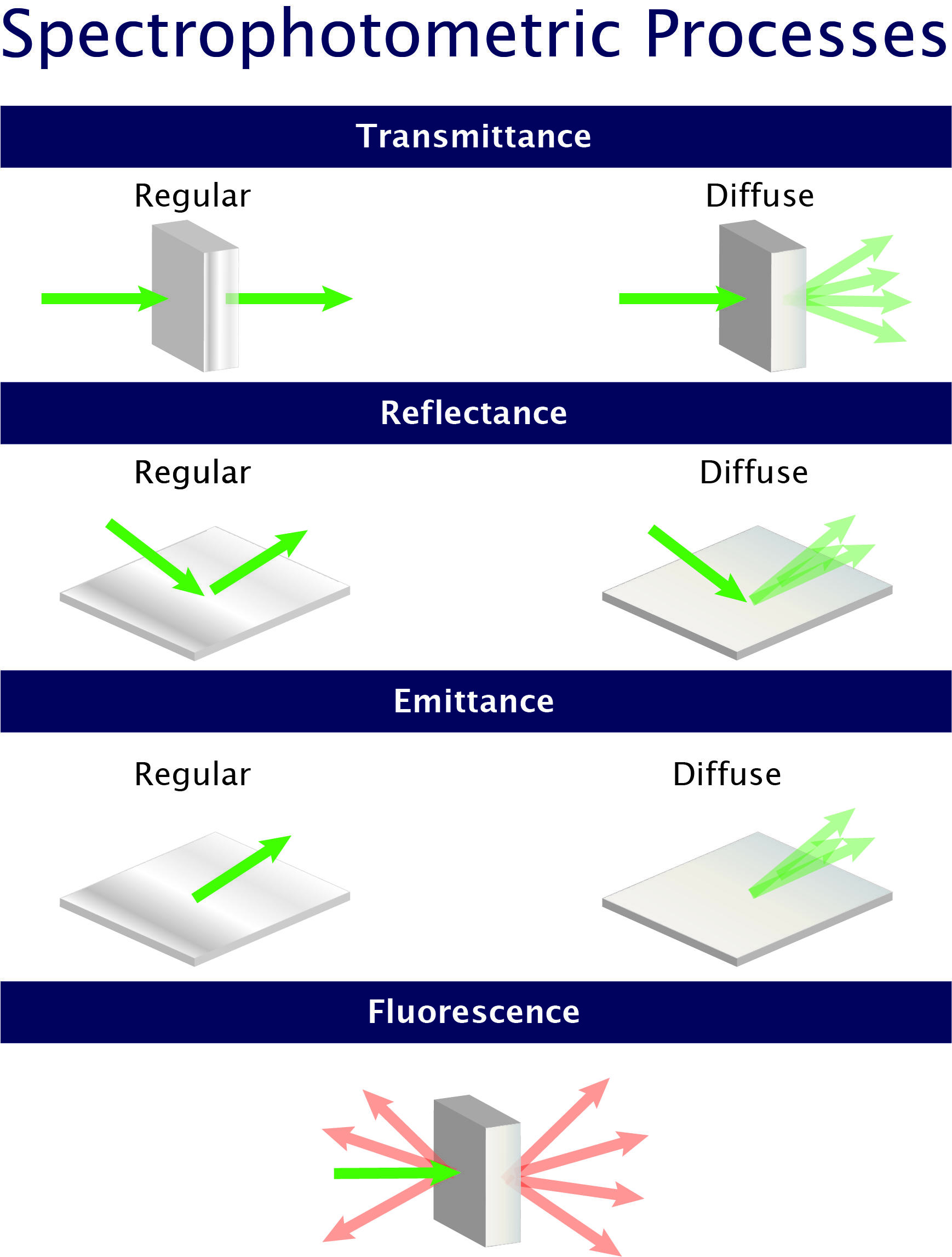 Spectrophotometric Processes

Transmittance

Regular

Diffuse

Reflectance

Regular

Diffuse

Emittance

Regular

Diffuse

Fluorescence