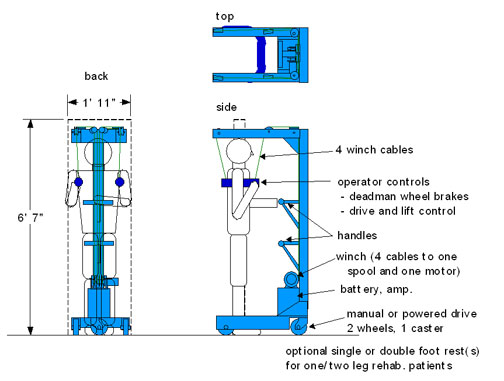 top

back

1' 11"

6' 7"

side

4 winch cables

operator controls
- deadman wheel brakes
- drive and lift control

handles

winch (4 cables to one spool and one motor)

battery, amp.

manual or powered drive
2 wheels, 1 caster

optional single or double foot rest(s) for one/two leg rehab. patients