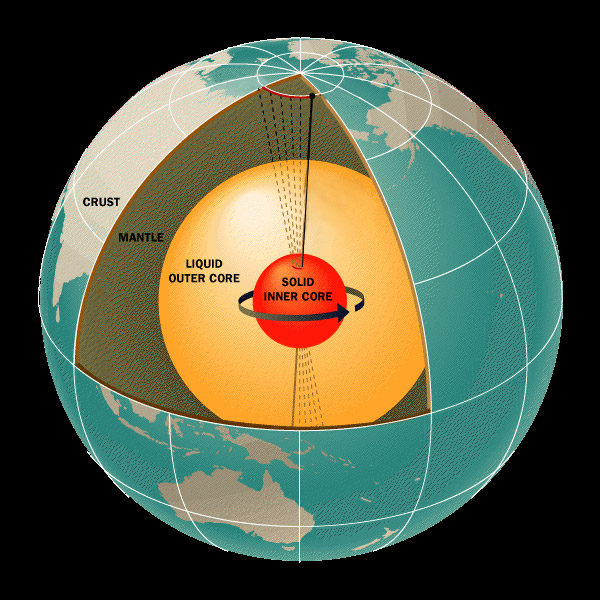 CRUST

MANTLE

LIQUID
OUTER CORE

SOLID
INNER CORE