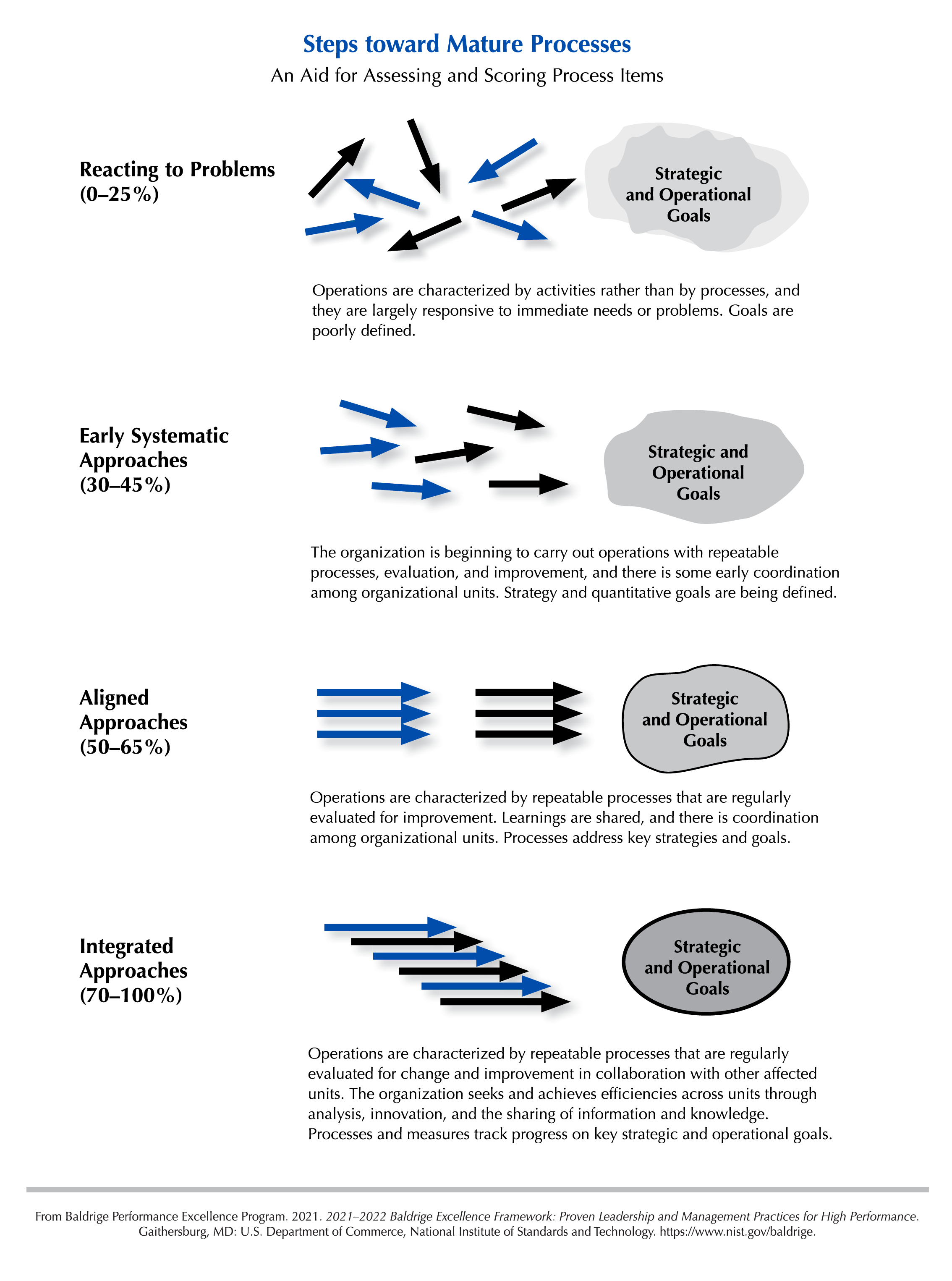 Steps toward Mature Processes
An Aid for Assessing and Scoring Process Items

Reacting to Problems
(0–25%)

Strategic and Operational Goals

Operations are characterized by activities rather than by processes, and they are largely responsive to immediate needs or problems. Goals are poorly defined.

Early Systematic Approaches
(30–45%)

Strategic and Operational Goals

The organization is beginning to carry out operations with repeatable processes, evaluation, and improvement, and there is some early coordination among organizational units. Strategy and quantitative goals are being defined.

Aligned Approaches
(50–65%)

Strategic and Operational Goals

Operations are characterized by repeatable processes that are regularly evaluated for improvement. Learnings are shared, and there is coordination among organizational units. Processes address key strategies and goals.

Integrated Approaches
(70–100%)

Strategic and Operational Goals

Operations are characterized by repeatable processes that are regularly evaluated for change and improvement in collaboration with other affected units. The organization seeks and achieves efficiencies across units through analysis, innovation, and the sharing of information and knowledge. Processes and measures track progress on key strategic and operational goals.

From Baldrige Performance Excellence Program. 2021. 2021–2022 Baldrige Excellence Framework: Proven Leadership and Management Practices for High Performance. Gaithersburg, MD: U.S. Department of Commerce, National Institute of Standards and Technology. https://www.nist.gov/baldrige.