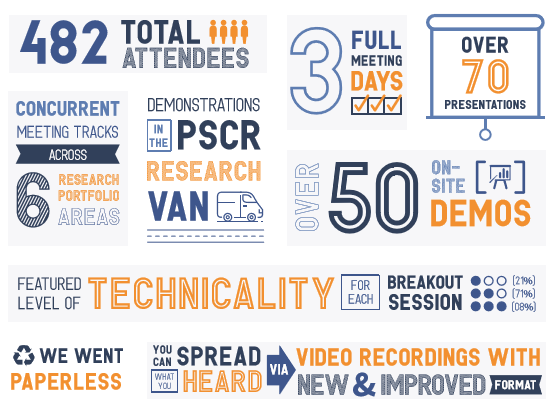 482 TOTAL ATTENDEES

3 FULL MEETING DAYS

OVER 70 PRESENTATIONS

CONCURRENT MEETING TRACKS ACROSS 6 RESEARCH PORTFOLIO AREAS

DEMONSTRATIONS IN THE PSCR RESEARCH VAN

OVER 50 ON-SITE DEMOS

FEATURED LEVEL OF TECHNICALITY FOR EACH BREAKOUT SESSION (21%) (71%) (08%)

WE WENT PAPERLESS

YOU CAN SPREAD WHAT YOU HEARD VIA VIDEO RECORDINGS WITH NEW & IMPROVED FORMAT