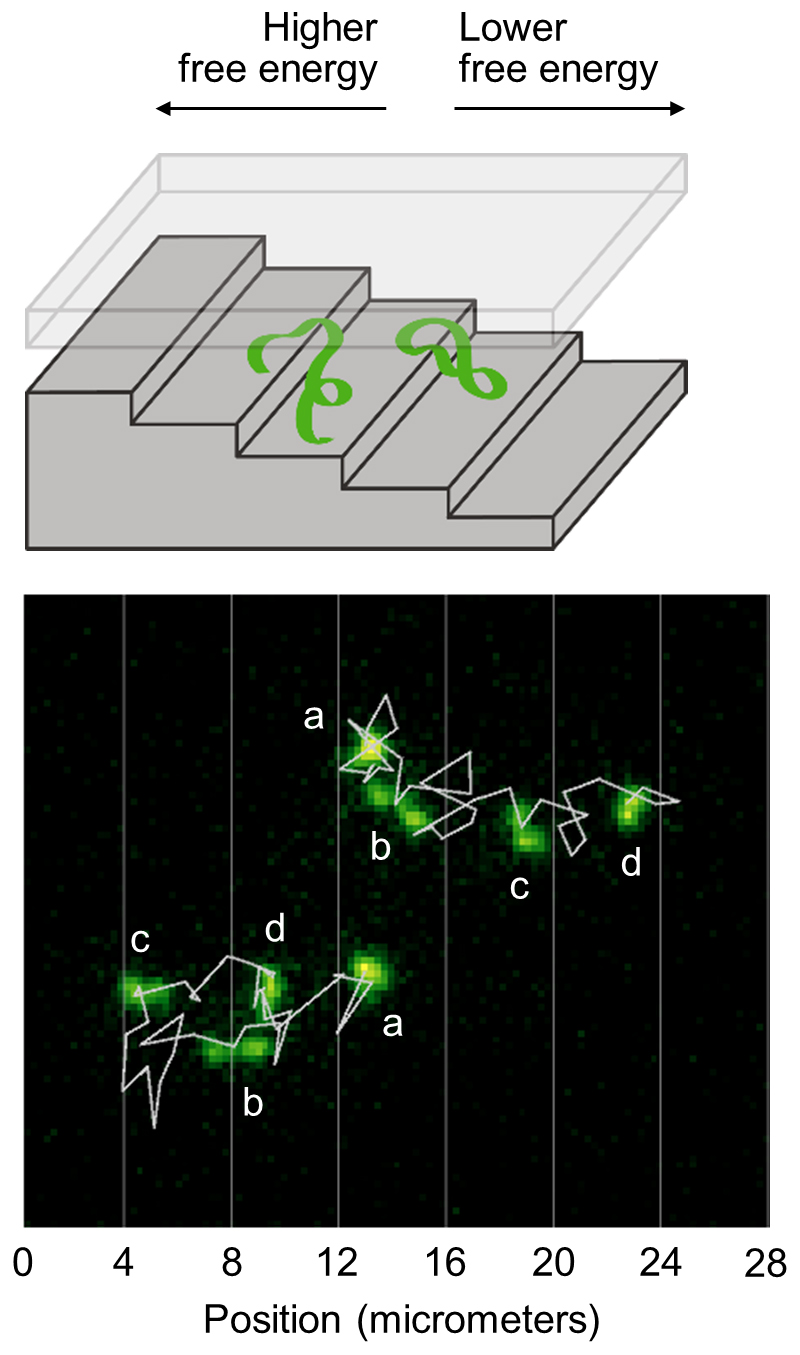 Higher free energy

Lower free energy

a

b

c

d

c

d

a

b

0 4 8 12 16 20 24 28

Position (micrometers)