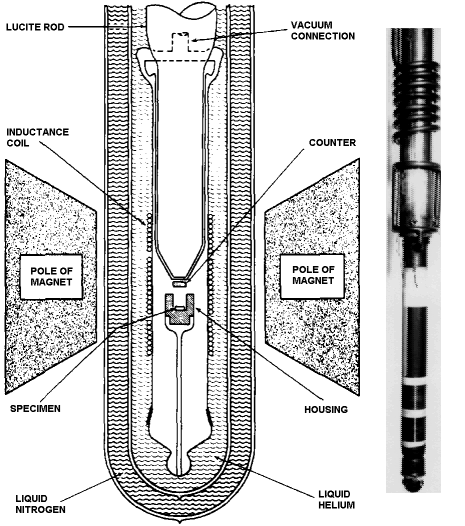 LUCITE ROD

VACUUM CONNECTION

INDUCTANCE COIL

COUNTER

POLE OF MAGNET

POLE OF MAGNET

SPECIMEN

HOUSING

LIQUID NITROGEN

LIQUID HELIUM